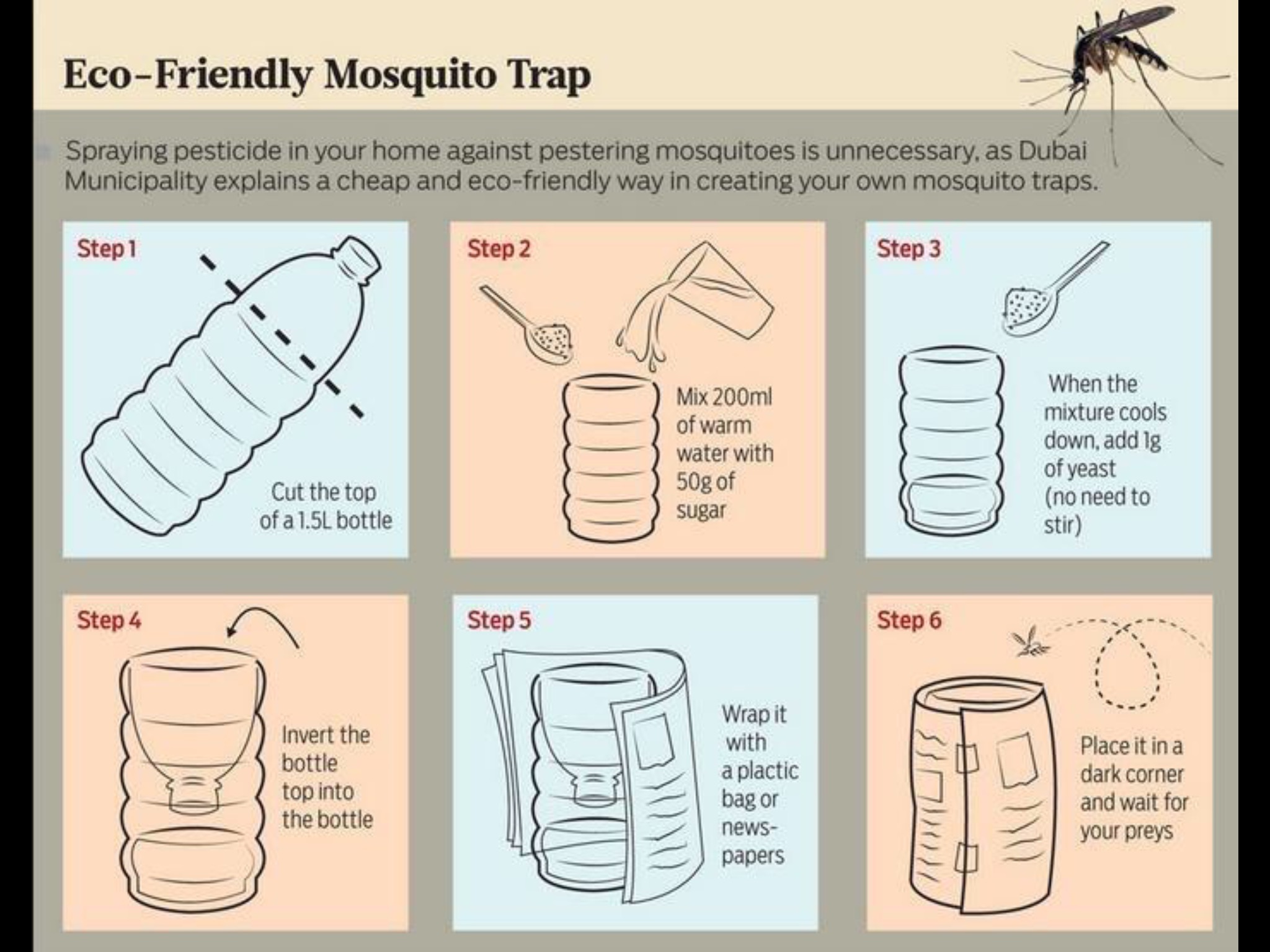 Eco-Friendly Mosquito Trap

Spraying pesticide in your home against pestering mosquitoes is unnecessary, as Dubai Municipality explains a cheap and eco-friendly way in creating your own mosquito traps.

Step 1

Cut the top of a 1.5L bottle

Step 2

Mix 200ml of warm water with 50g of sugar

Step 3

When the mixture cools down, add 1g of yeast (no need to stir)

Step 4

Invert the bottle top into the bottle

Step 5

Wrap it with a plactic bag or newspapers

Step 6

Place it in a dark corner and wait for your preys